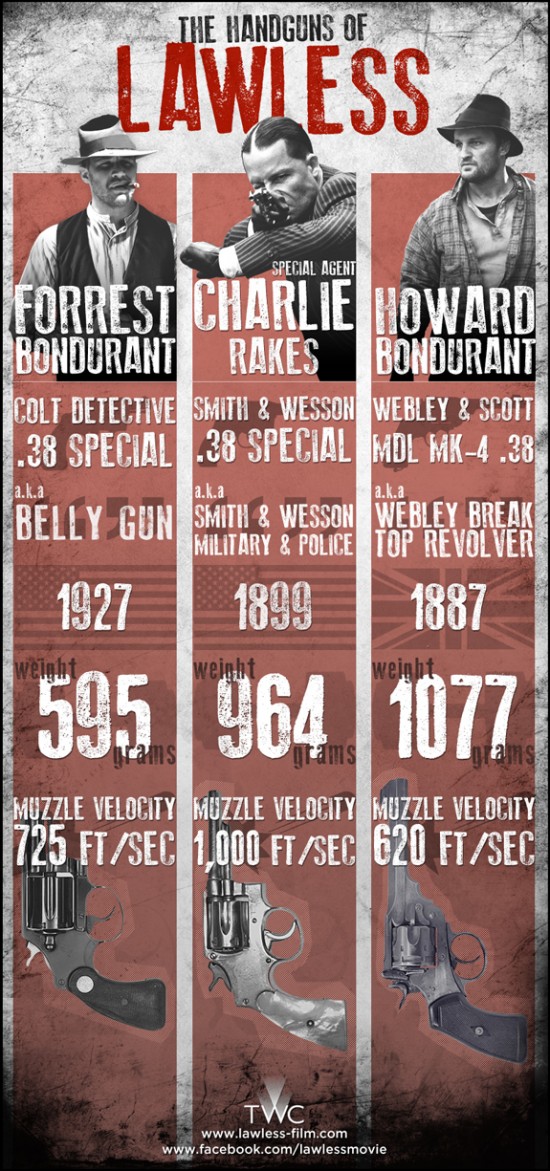 THE HANDGUNS OF
LAWLESS

FORREST BONDURANT

COLT DETECTIVE .38 SPECIAL

a.k.a
BELLY GUN

1927

weight
595
grams

MUZZLE VELOCITY
725 FT/SEC

SPECIAL AGENT
CHARLIE RAKES

SMITH & WESSON .38 SPECIAL

a.k.a
SMITH & WESSON MILITARY & POLICE

1899

weight
964
grams

MUZZLE VELOCITY
1,000 FT/SEC

HOWARD BONDURANT

WEBLEY & SCOTT MDL MK-4 .38

a.k.a
WEBLEY BREAK TOP REVOLVER

1887

weight
1077
grams

MUZZLE VELOCITY
620 FT/SEC

TWC
www.lawless-film.com
www.facebook.com/lawlessmovie